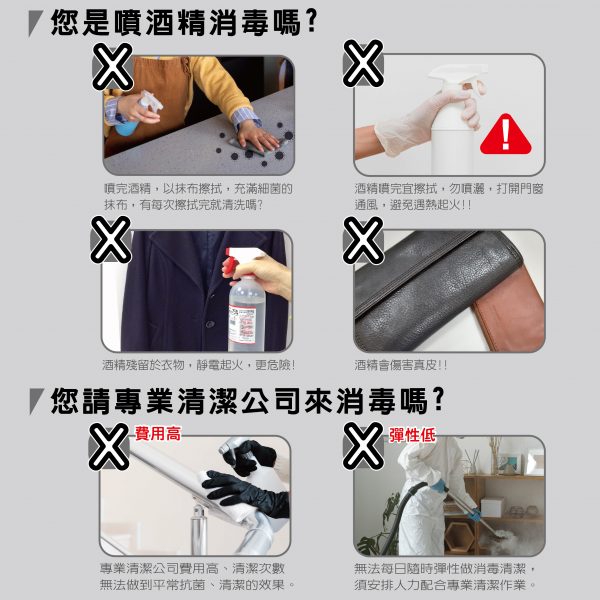 您是噴酒精消毒嗎?

噴完酒精，以抹布擦拭，充滿細菌的抹布，有每次擦拭完就清洗嗎?

酒精噴完宜擦拭，勿噴灑，打開門窗通風，避免遇熱起火!!

酒精殘留於衣物，靜電起火，更危險!

酒精會傷害真皮!!

您請專業清潔公司來消毒嗎?

費用高

專業清潔公司費用高、清潔次數無法做到平常抗菌、清潔的效果。

彈性低

無法每日隨時彈性做消毒清潔，須安排人力配合專業清潔作業。